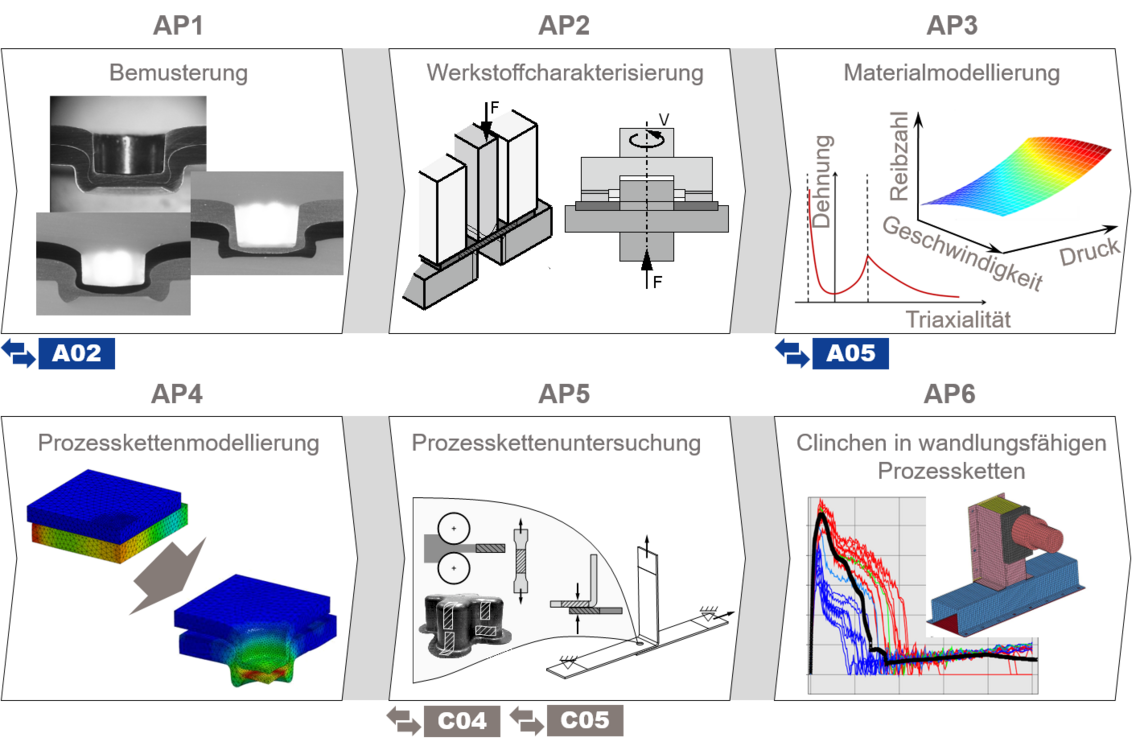 AP1

Bemusterung

A02

AP2

Werkstoffcharakterisierung

F

V

F

AP3

Materialmodellierung

Dehnung

Triaxialität

Reibzahl

Geschwindigkeit

Druck

A05

AP4

Prozesskettenmodellierung

AP5

Prozesskettenuntersuchung

C04

C05

AP6

Clinchen in wandlungsfähigen Prozessketten